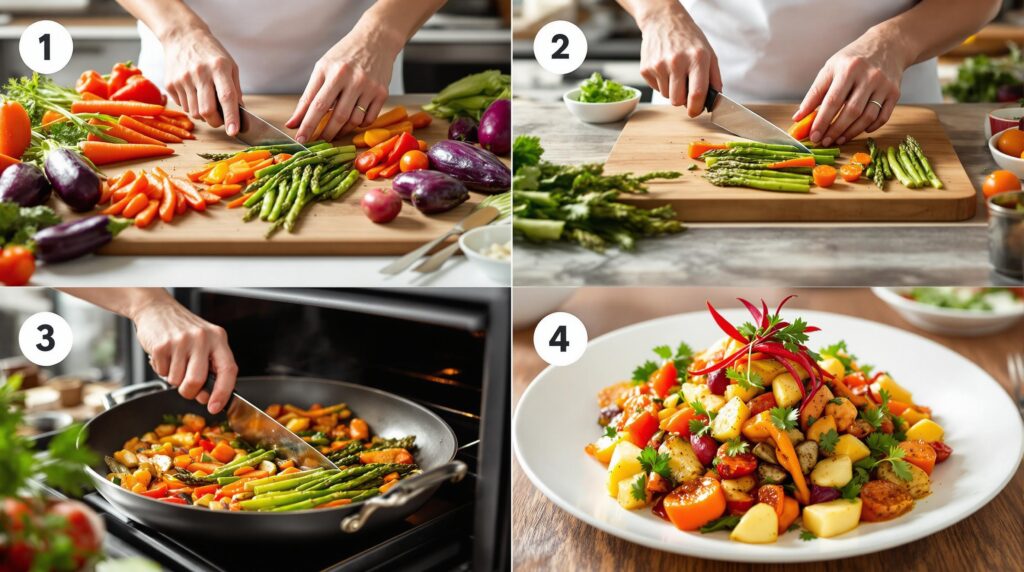 1

2

3

4